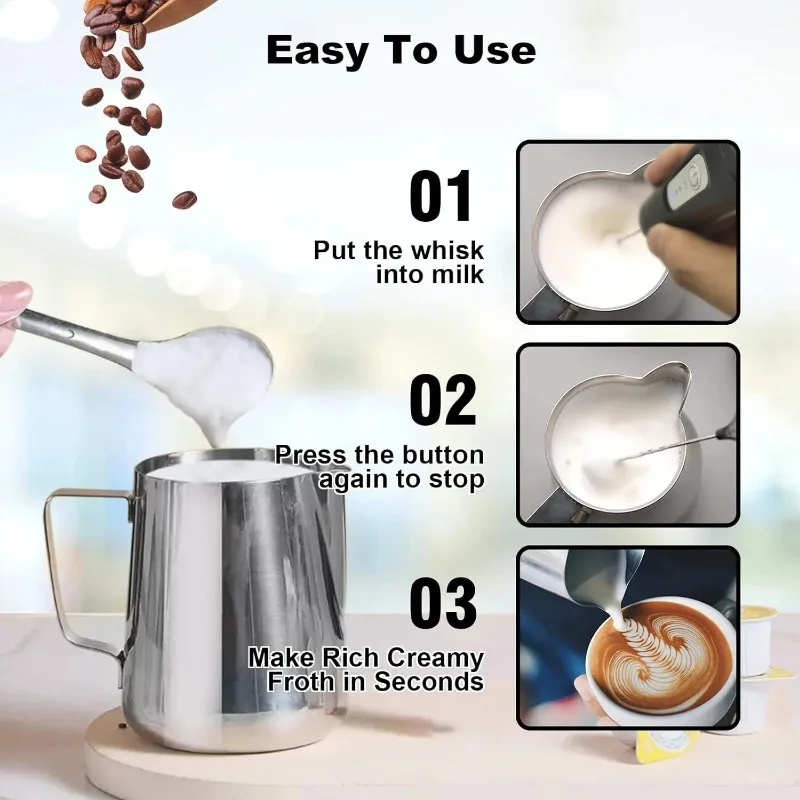 Easy To Use

01

Put the whisk into milk

02

Press the button again to stop

03

Make Rich Creamy Froth in Seconds